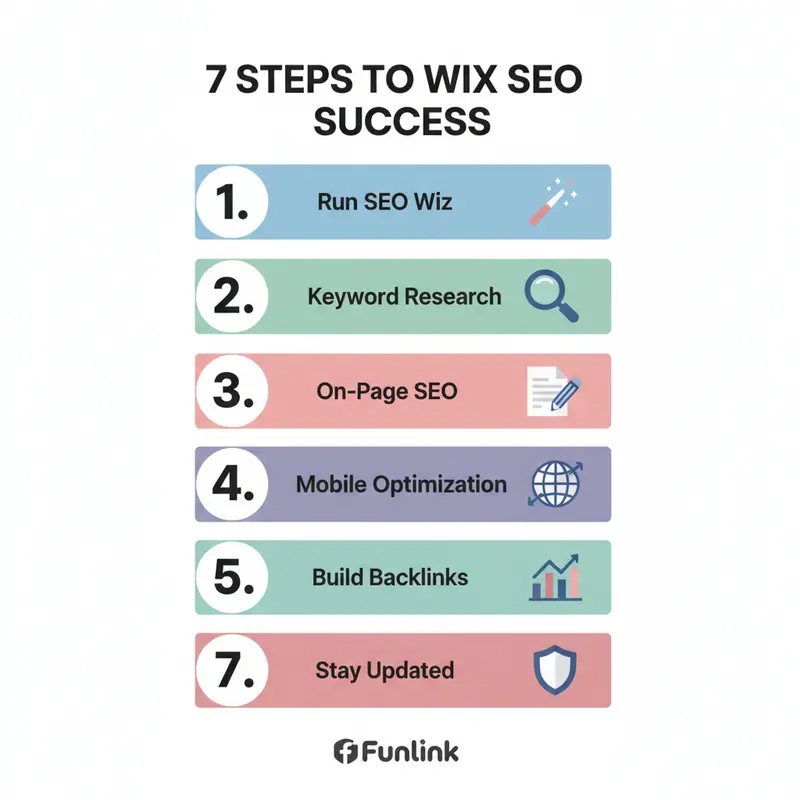 7 STEPS TO WIX SEO SUCCESS

1. Run SEO Wiz

2. Keyword Research

3. On-Page SEO

4. Mobile Optimization

5. Build Backlinks

7. Stay Updated

Funlink