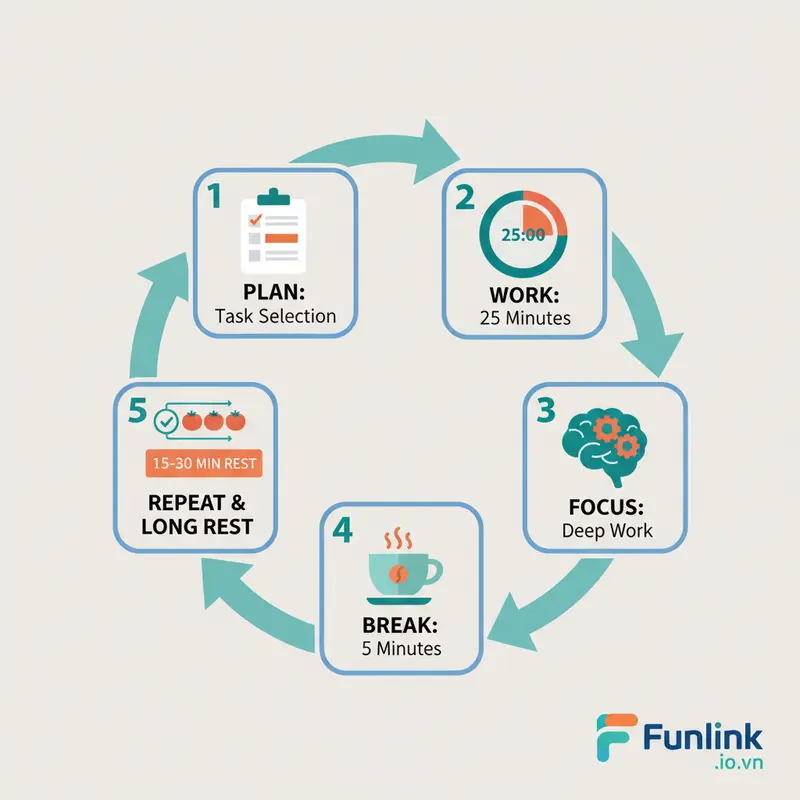 1
PLAN:
Task Selection

2
25:00
WORK:
25 Minutes

3
FOCUS:
Deep Work

4
BREAK:
5 Minutes

5
15-30 MIN REST
REPEAT & LONG REST

Funlink
.io.vn