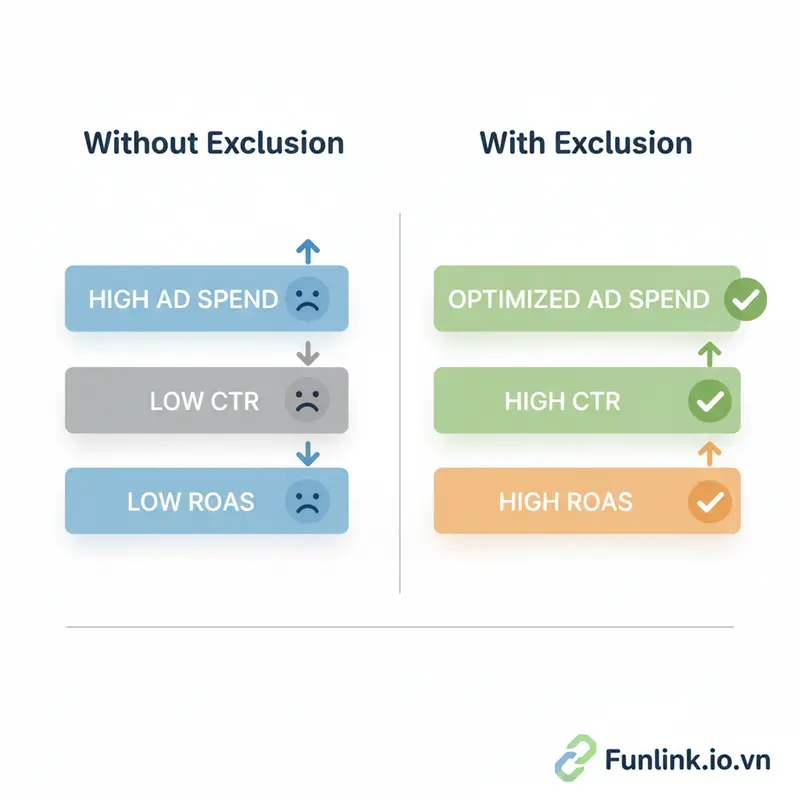 Without Exclusion

HIGH AD SPEND

LOW CTR

LOW ROAS

With Exclusion

OPTIMIZED AD SPEND

HIGH CTR

HIGH ROAS

Funlink.io.vn