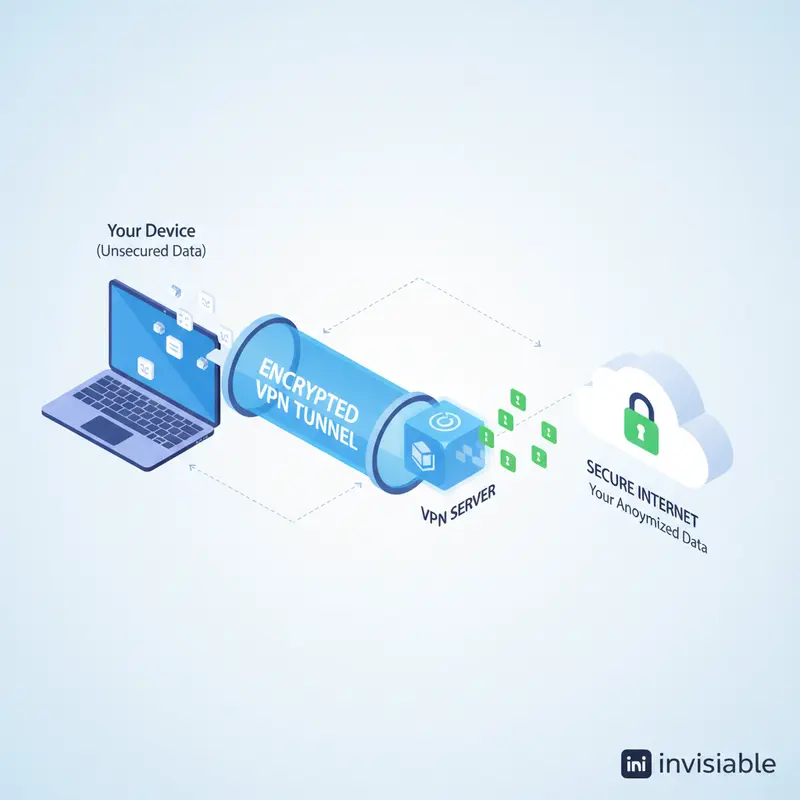 Your Device
(Unsecured Data)

ENCRYPTED VPN TUNNEL

VPN SERVER

SECURE INTERNET
Your Anoymized Data

ini invisiable