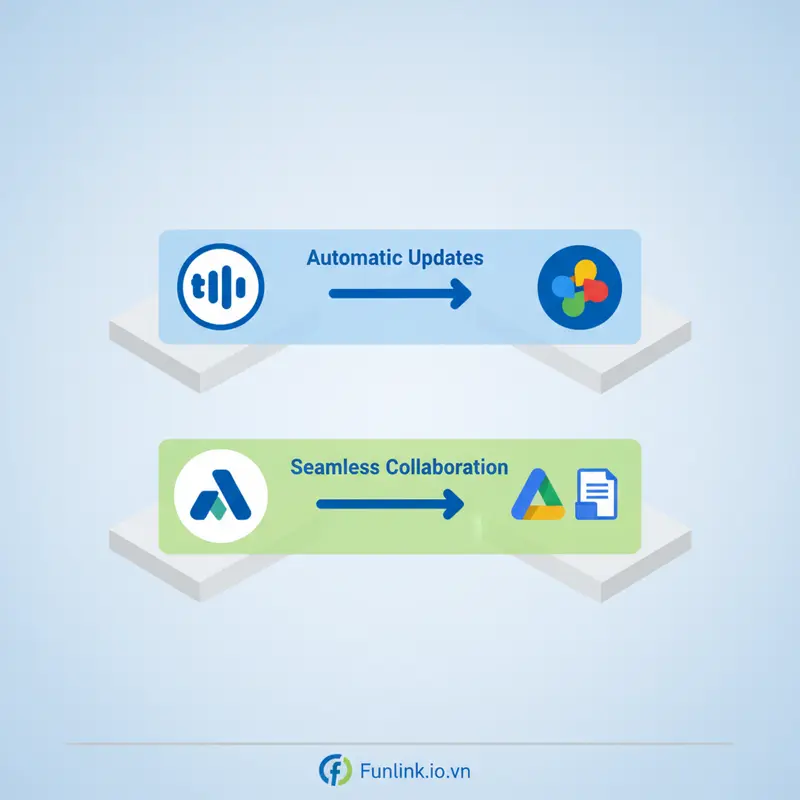 Automatic Updates

Seamless Collaboration

Funlink.io.vn