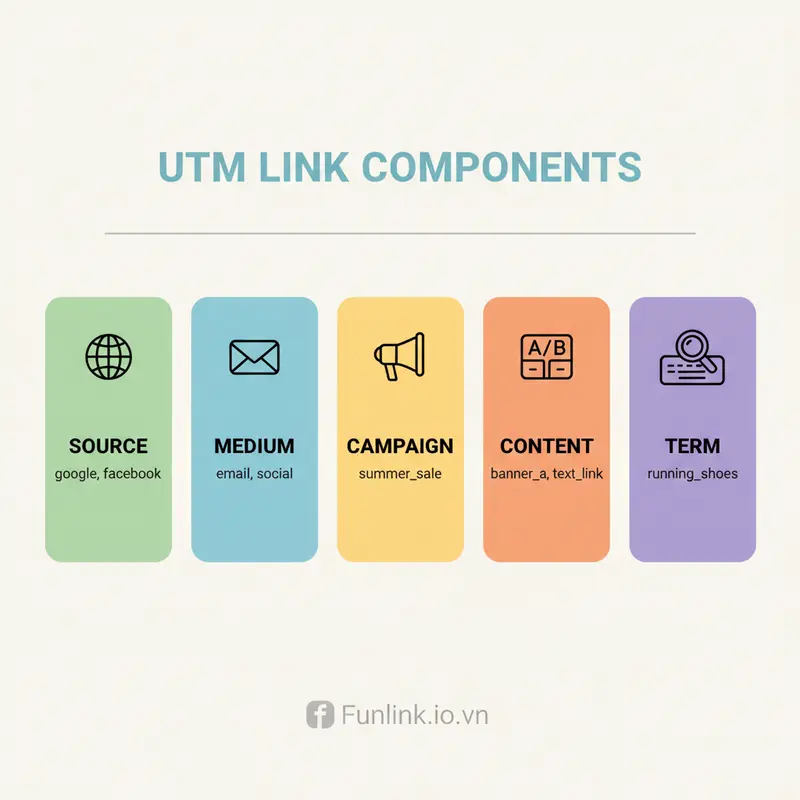 UTM LINK COMPONENTS

SOURCE
google, facebook

MEDIUM
email, social

CAMPAIGN
summer_sale

A/B

CONTENT
banner_a, text_link

TERM
running_shoes

Funlink.io.vn