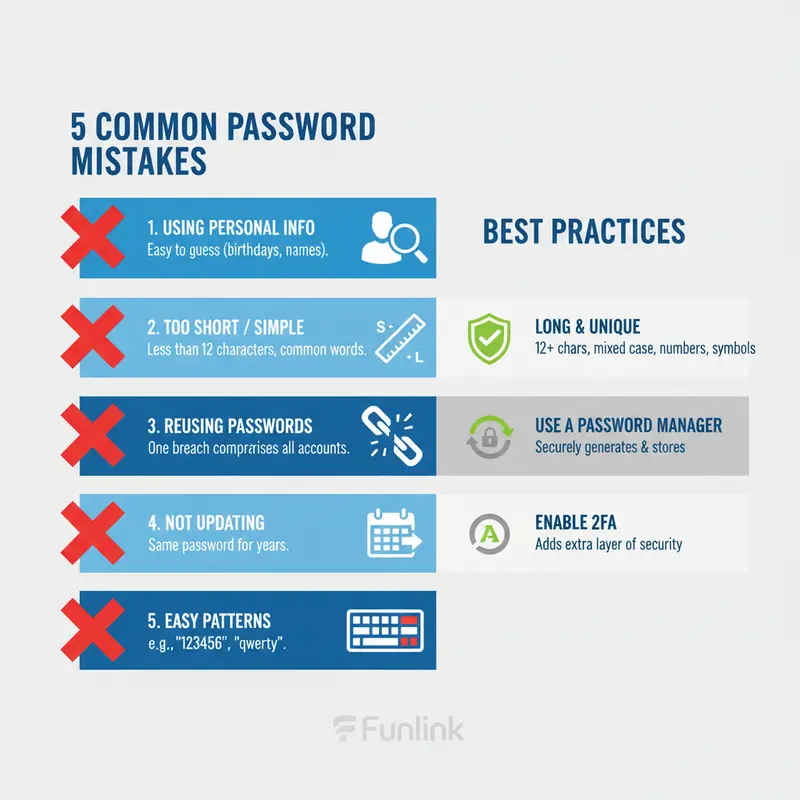 5 COMMON PASSWORD MISTAKES

1. USING PERSONAL INFO
Easy to guess (birthdays, names).

2. TOO SHORT / SIMPLE
Less than 12 characters, common words.

S
L

3. REUSING PASSWORDS
One breach comprarises all accounts.

4. NOT UPDATING
Same password for years.

5. EASY PATTERNS
e.g., "123456", "qwerty".

BEST PRACTICES

LONG & UNIQUE
12+ chars, mixed case, numbers, symbols

USE A PASSWORD MANAGER
Securely generates & stores

A

ENABLE 2FA
Adds extra layer of security

Funlink