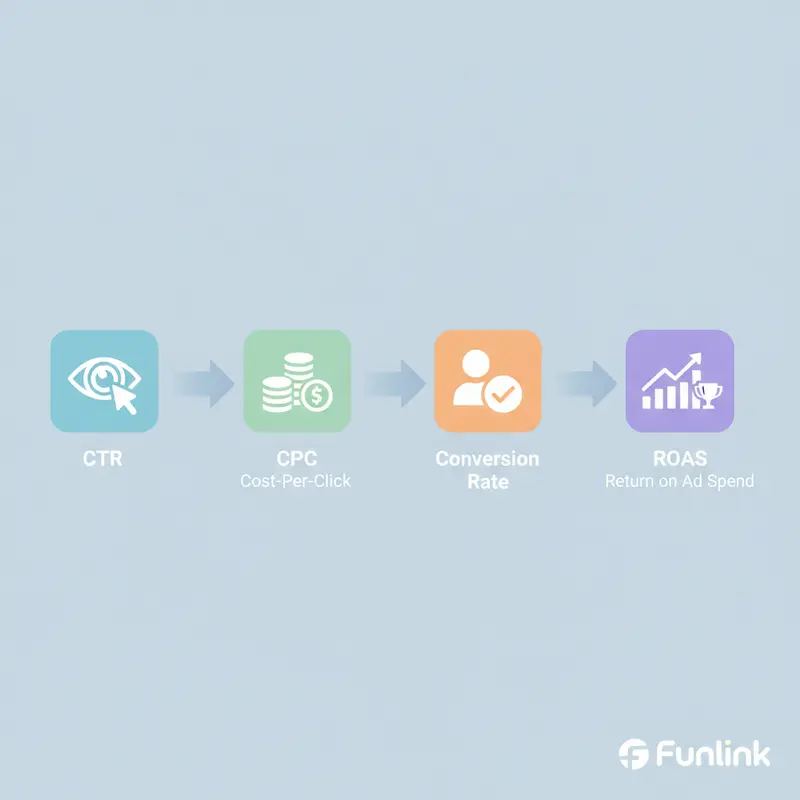 CTR

CPC
Cost-Per-Click

Conversion Rate

ROAS
Return on Ad Spend

Funlink