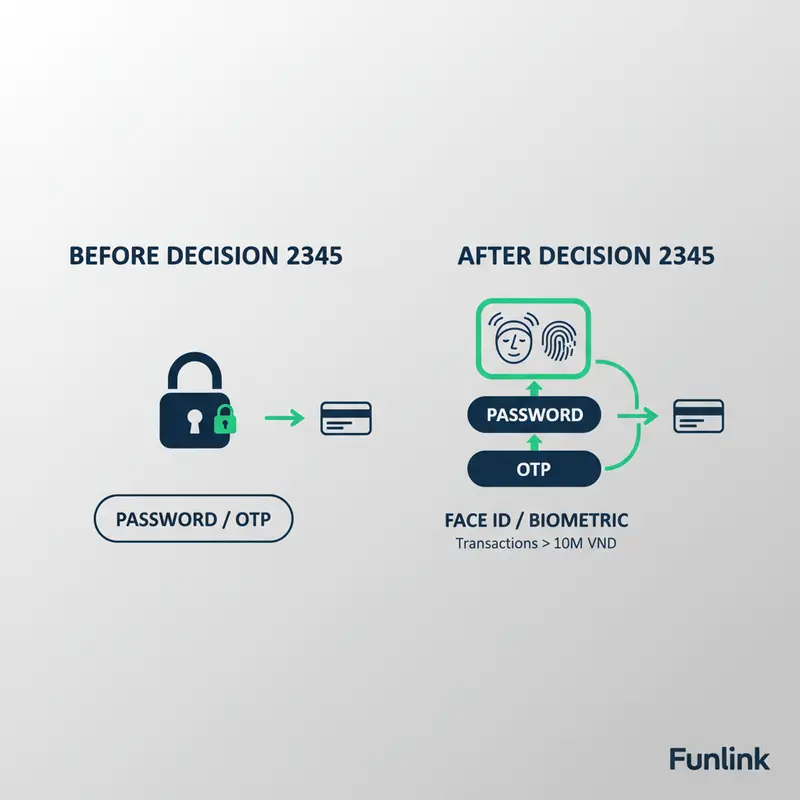 BEFORE DECISION 2345

PASSWORD / OTP

AFTER DECISION 2345

PASSWORD

OTP

FACE ID / BIOMETRIC
Transactions > 10M VND

Funlink